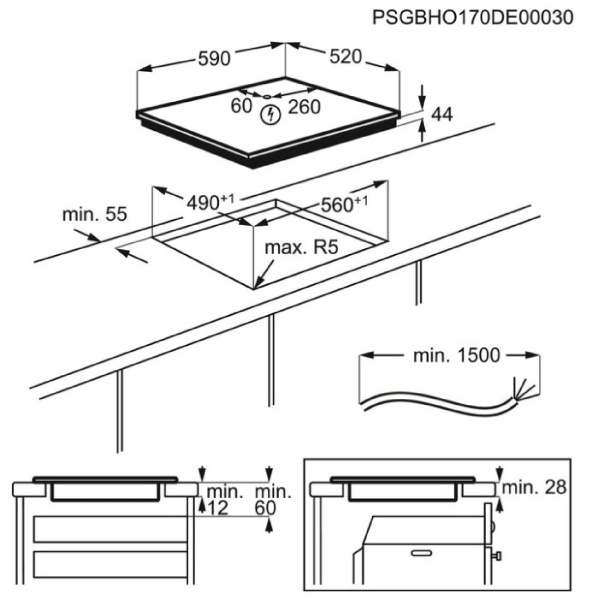 PSGBHO170DE00030

590
520
60
260
44

$490^{+1}$
$560^{+1}$
min. 55
max. R5

min. 1500

min. 12
min. 60

min. 28