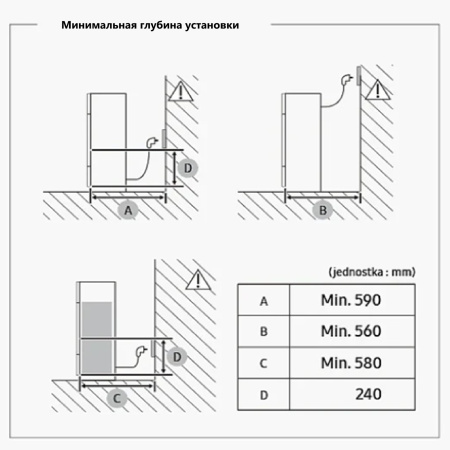 Минимальная глубина установки

D

A

B

D

C

(jednostka : mm)

| A | Min. 590 |
|---|---|
| B | Min. 560 |
| C | Min. 580 |
| D | 240 |