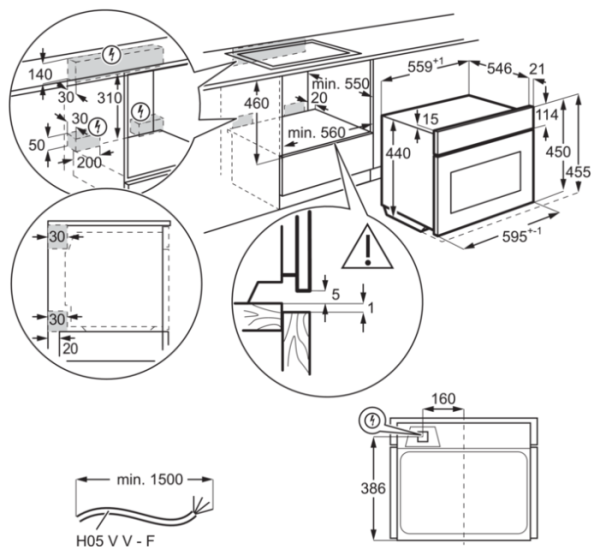 140
30
310
30
50
200
460
min. 550
20
min. 560
$559^{+1}$
546
21
15
114
440
450
455
$595^{+-1}$
30
30
20
5
1
160
386
min. 1500
H05 V V - F