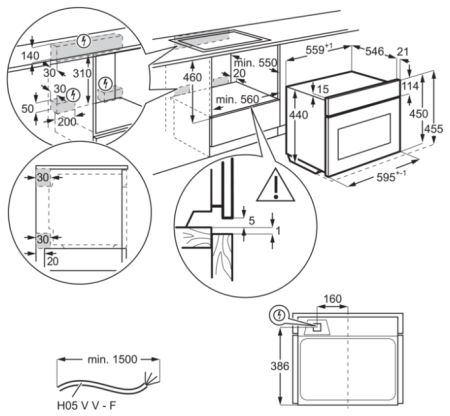 140
30
310
30
50
200
460
min. 550
20
min. 560
$559^{+1}$
546
21
15
114
440
450
455
$595^{+-1}$
30
30
20
5
1
160
386
min. 1500
H05 V V - F