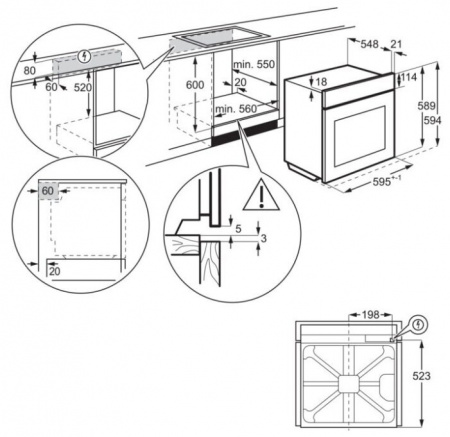 80
60
520
600
min. 550
20
min. 560
548
21
18
114
589
594
595$^{+-1}$
60
20
5
3
198
523