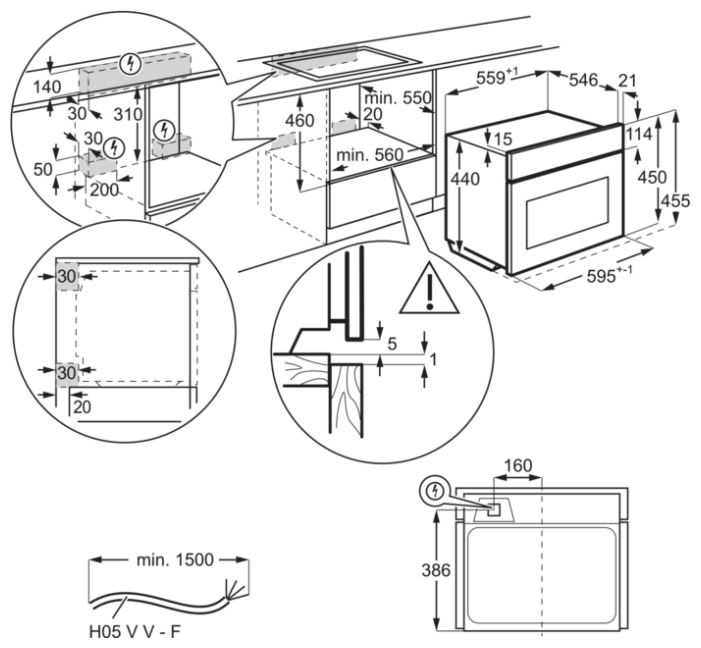 140
30
310
30
50
200
460
min. 550
20
min. 560
$559^{+1}$
546
21
15
114
440
450
455
$595^{+-1}$
30
30
20
5
1
160
386
min. 1500
H05 V V - F